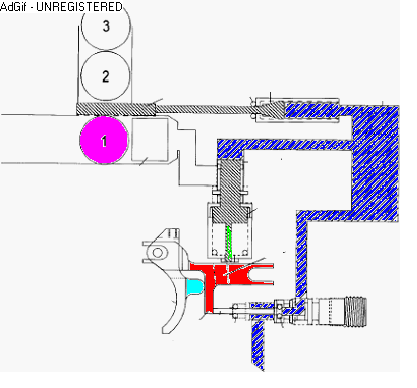 AdGif - UNREGISTERED

3

2

1