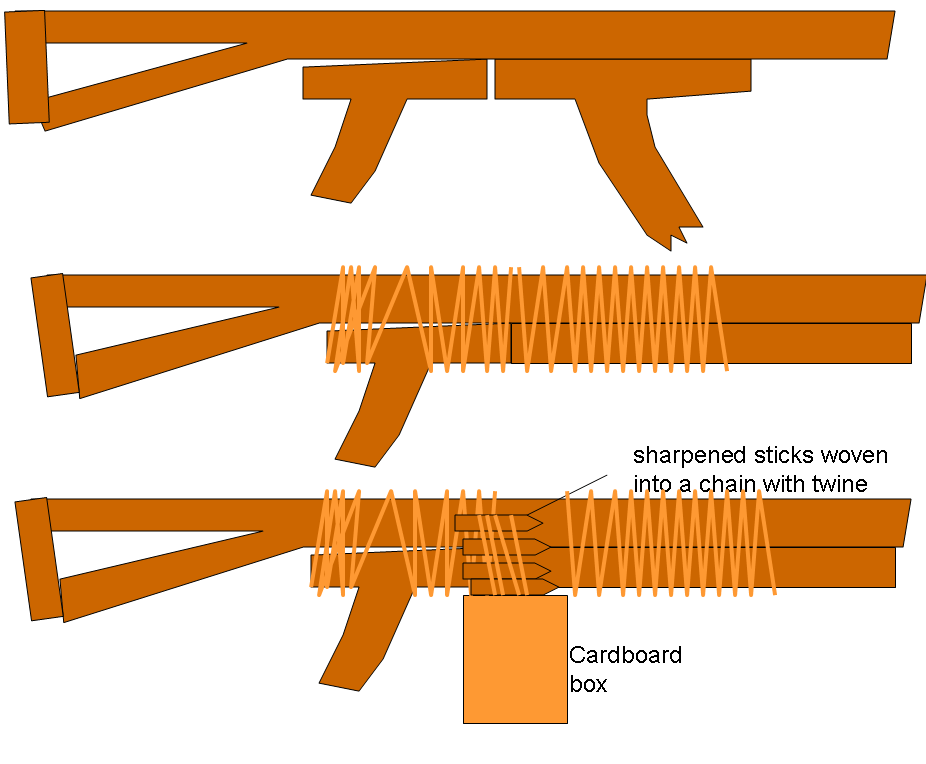 sharpened sticks woven into a chain with twine

Cardboard box