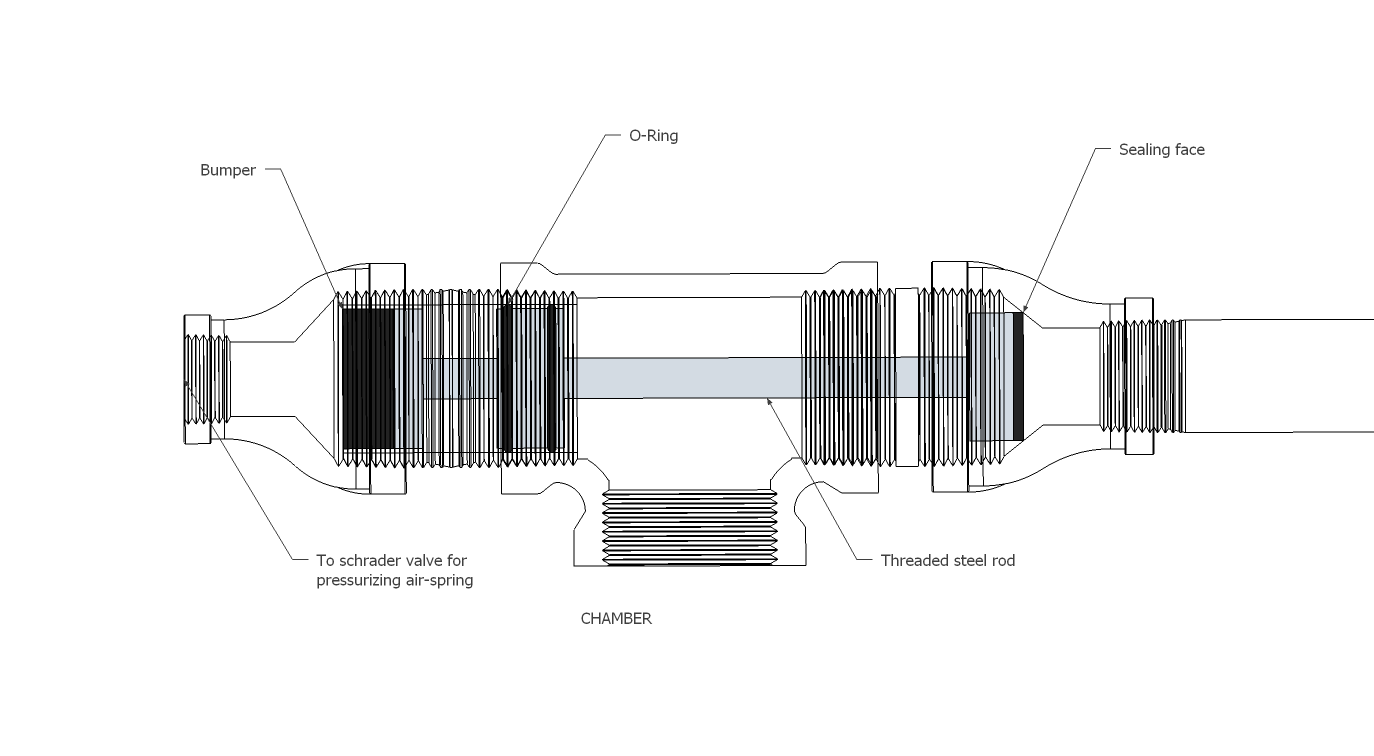 O-Ring

Sealing face

Bumper

To schrader valve for pressurizing air-spring

Threaded steel rod

CHAMBER