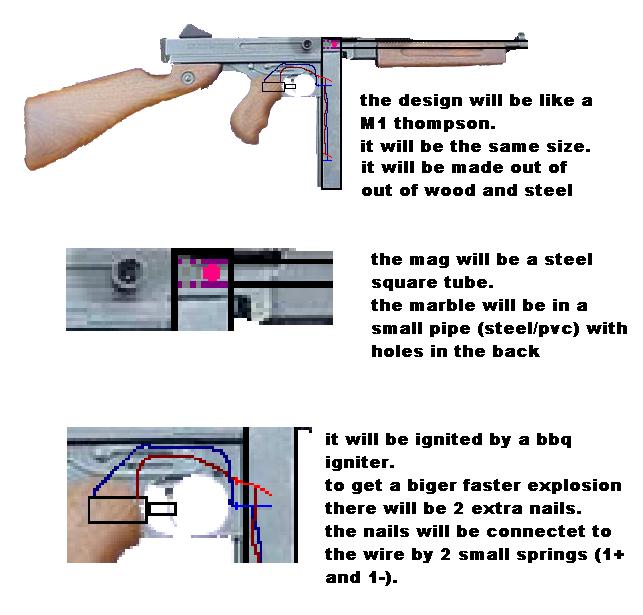 the design will be like a M1 thompson.
it will be the same size.
it will be made out of out of wood and steel

the mag will be a steel square tube.
the marble will be in a small pipe (steel/pvc) with holes in the back

it will be ignited by a bbq igniter.
to get a biger faster explosion there will be 2 extra nails.
the nails will be connectet to the wire by 2 small springs (1+ and 1-).