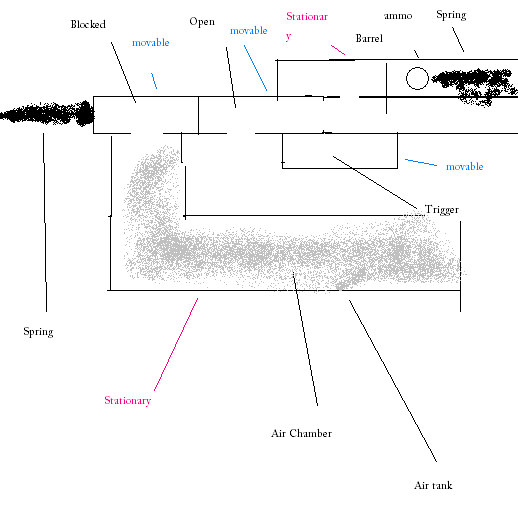 Blocked

movable

Open

movable

Stationar
y

ammo

Spring

Barrel

movable

Trigger

Spring

Stationary

Air Chamber

Air tank