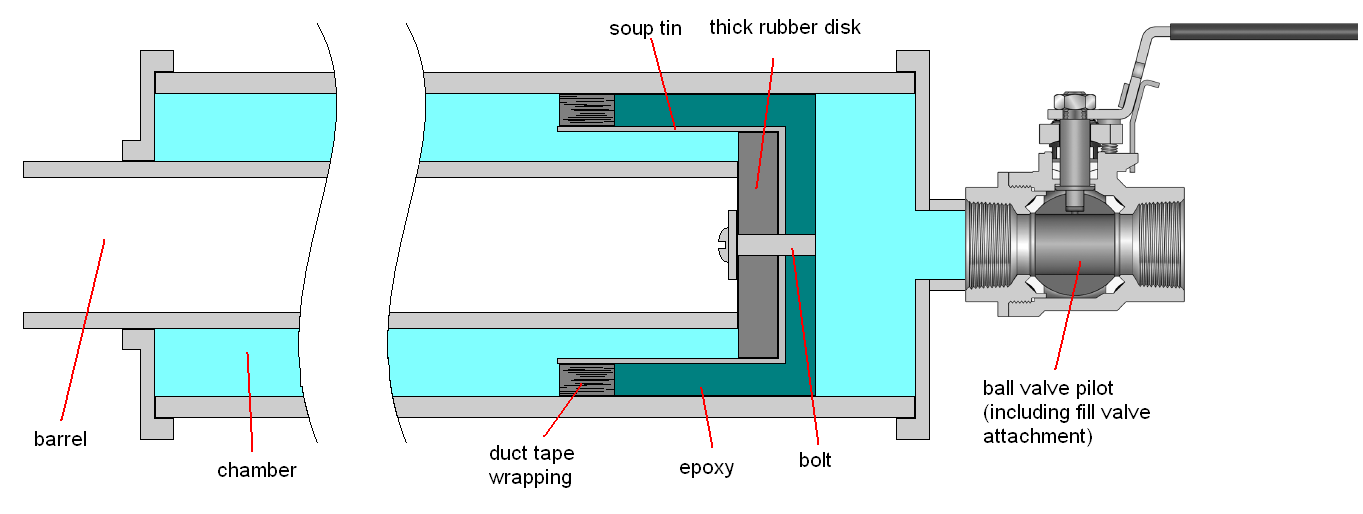 soup tin
thick rubber disk
barrel
chamber
duct tape wrapping
epoxy
bolt
ball valve pilot (including fill valve attachment)