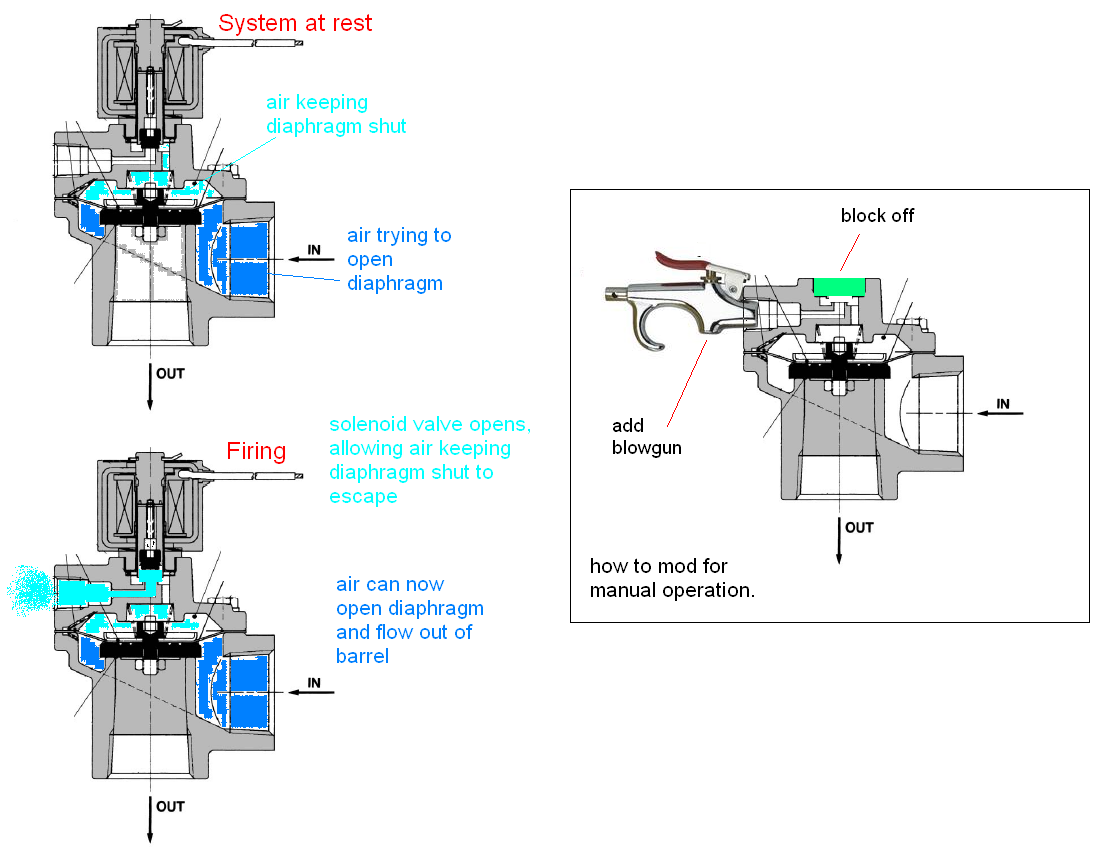 System at rest

air keeping diaphragm shut

air trying to open diaphragm

IN

OUT

Firing

solenoid valve opens, allowing air keeping diaphragm shut to escape

air can now open diaphragm and flow out of barrel

IN

OUT

block off

add blowgun

IN

OUT

how to mod for manual operation.