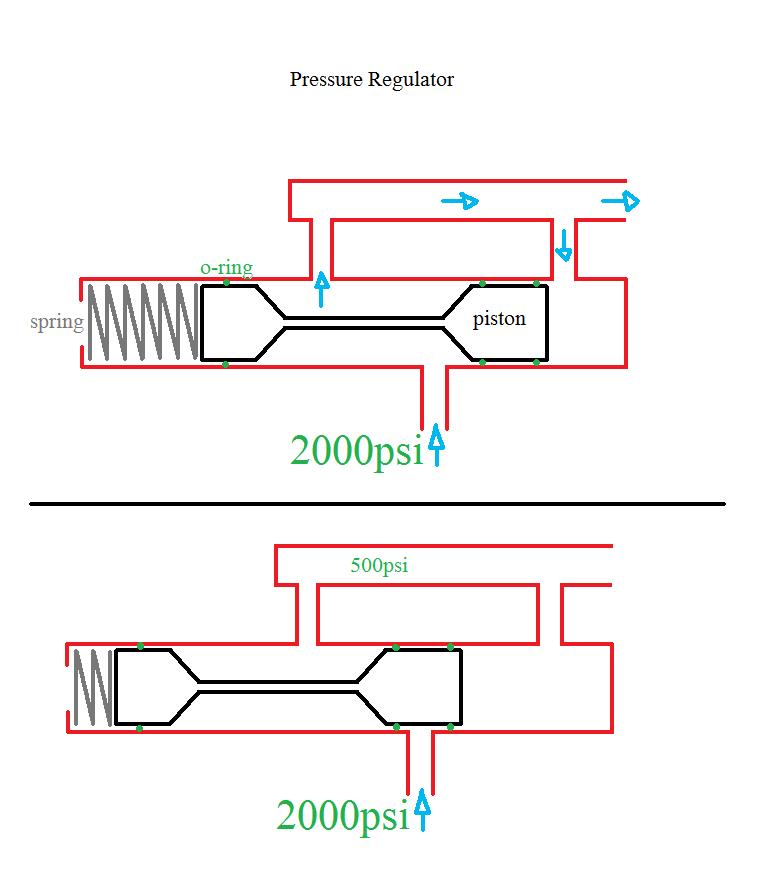 Pressure Regulator

o-ring

spring

piston

2000psi

500psi

2000psi