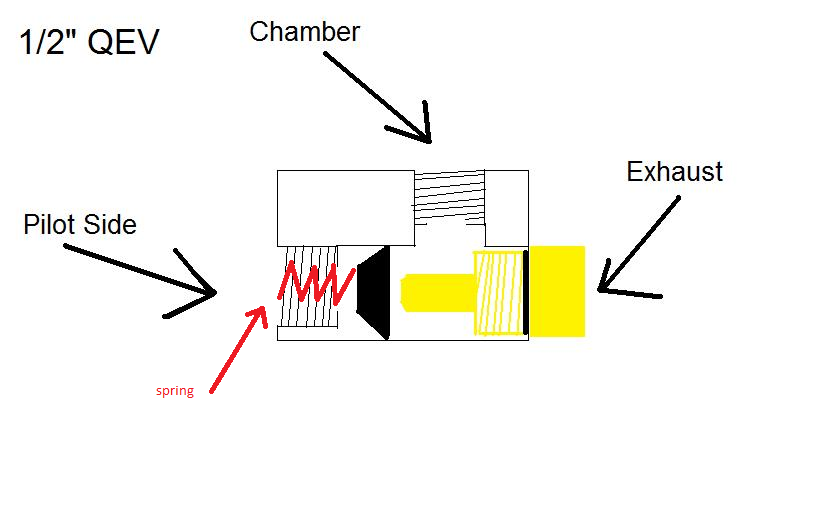 1/2" QEV

Chamber

Exhaust

Pilot Side

spring