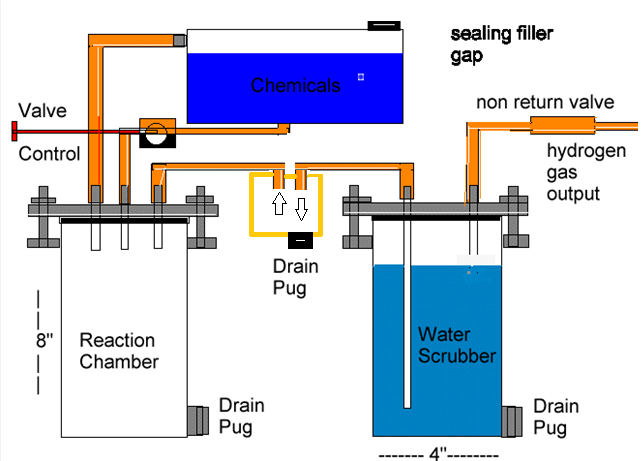 sealing filler gap

Chemicals

Valve

Control

non return valve

hydrogen gas output

Drain Pug

8"

Reaction Chamber

Water Scrubber

Drain Pug

Drain Pug

------- 4"--------