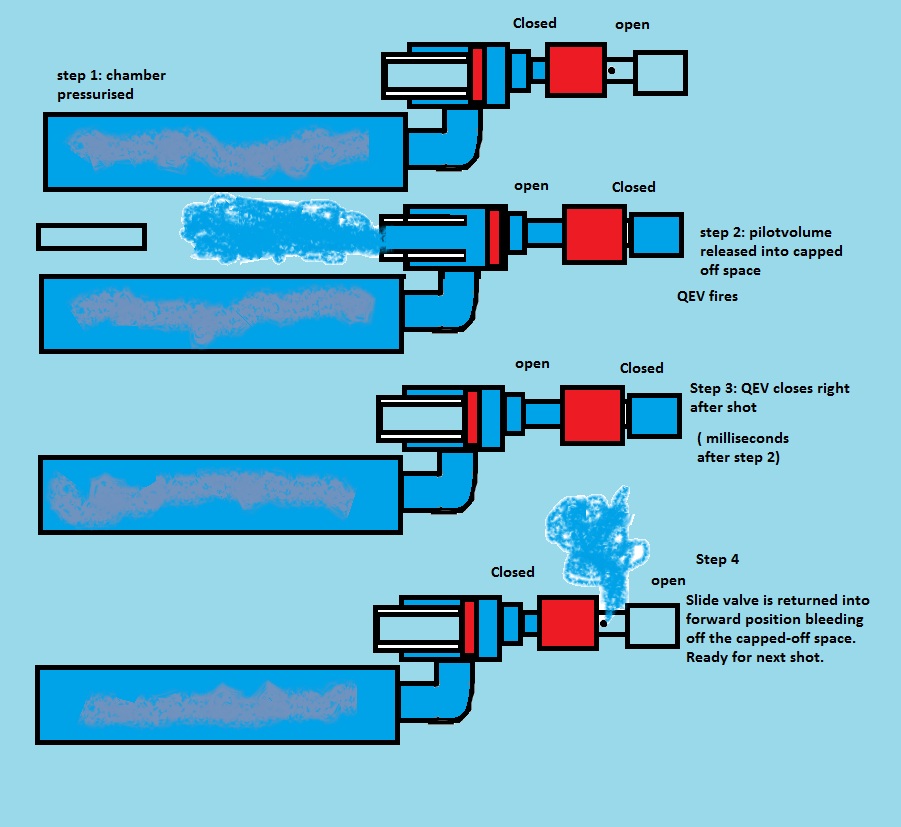 Closed
open
step 1: chamber pressurised

open
Closed
step 2: pilotvolume released into capped off space

QEV fires

open
Closed
Step 3: QEV closes right after shot

( milliseconds after step 2)

Step 4
Closed
open
Slide valve is returned into forward position bleeding off the capped-off space. Ready for next shot.