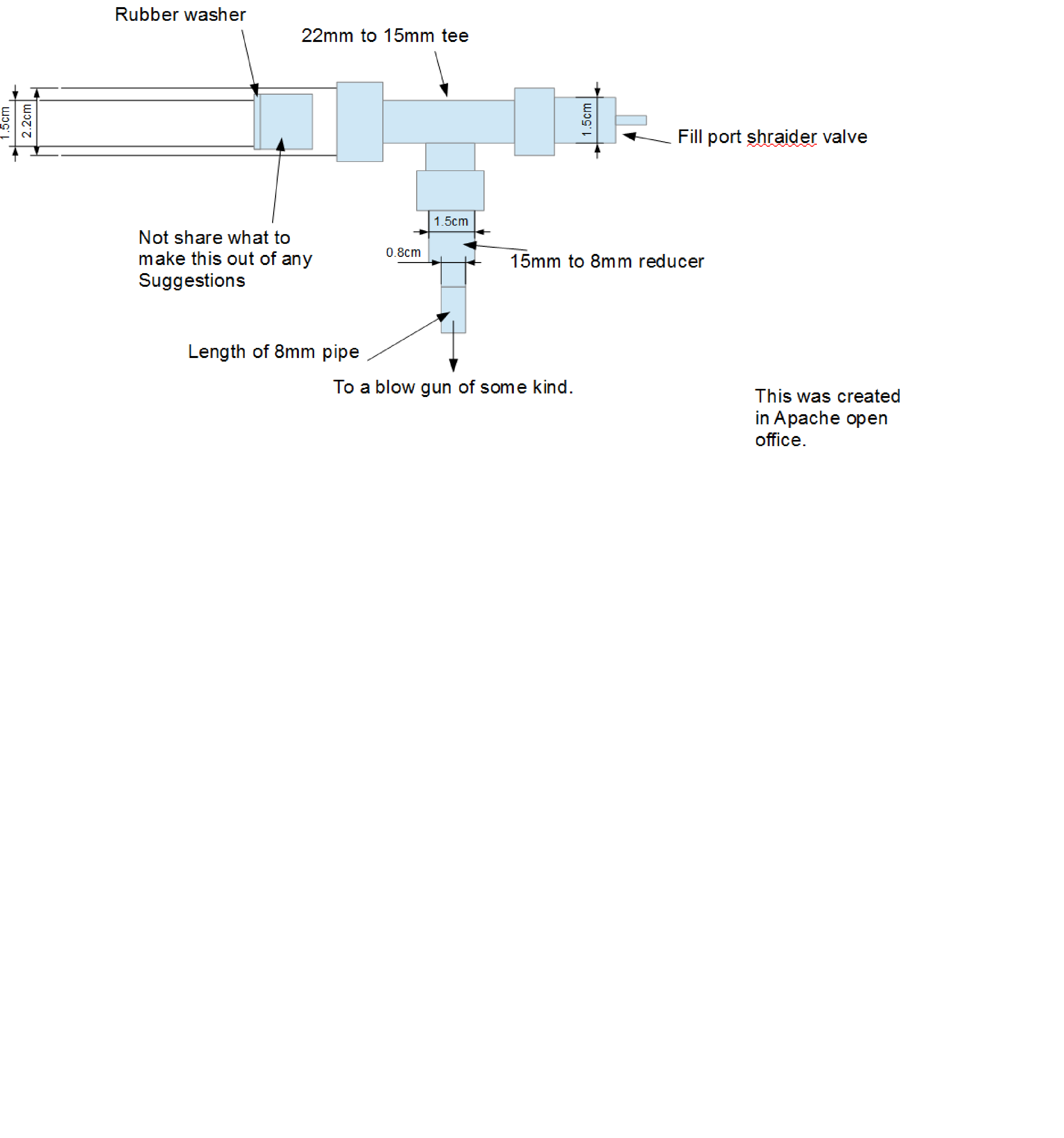 Rubber washer

22mm to 15mm tee

1.5cm

2.2cm

1.5cm

Fill port shraider valve

1.5cm

0.8cm

15mm to 8mm reducer

Not share what to make this out of any Suggestions

Length of 8mm pipe

To a blow gun of some kind.

This was created in Apache open office.