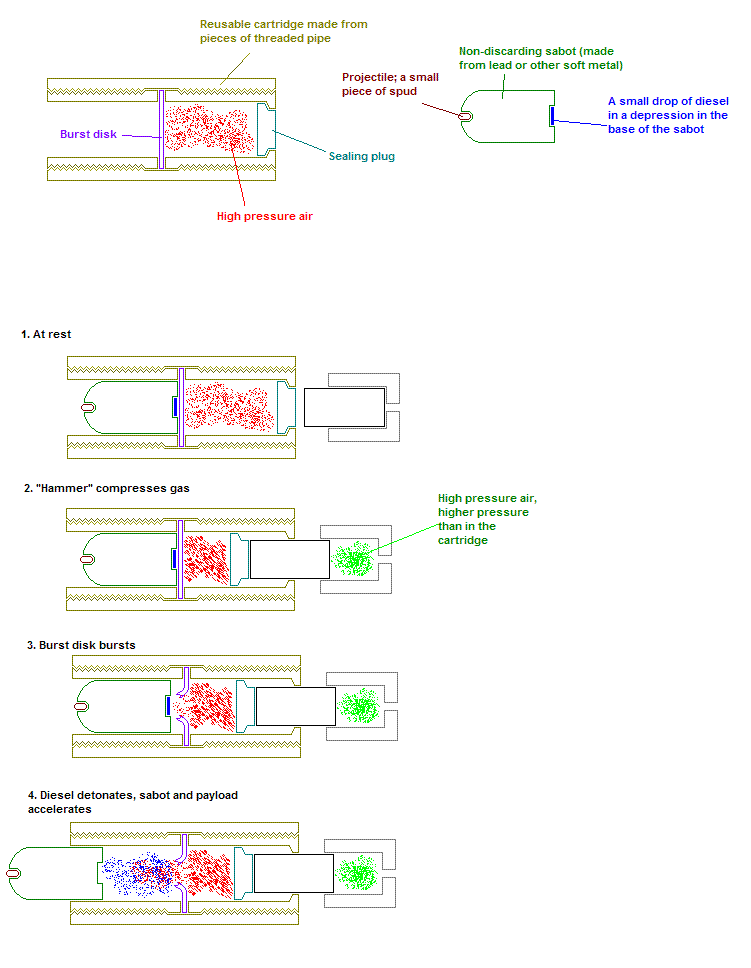 Reusable cartridge made from pieces of threaded pipe

Burst disk

Sealing plug

High pressure air

Projectile; a small piece of spud

Non-discarding sabot (made from lead or other soft metal)

A small drop of diesel in a depression in the base of the sabot

1. At rest

2. "Hammer" compresses gas

High pressure air, higher pressure than in the cartridge

3. Burst disk bursts

4. Diesel detonates, sabot and payload accelerates