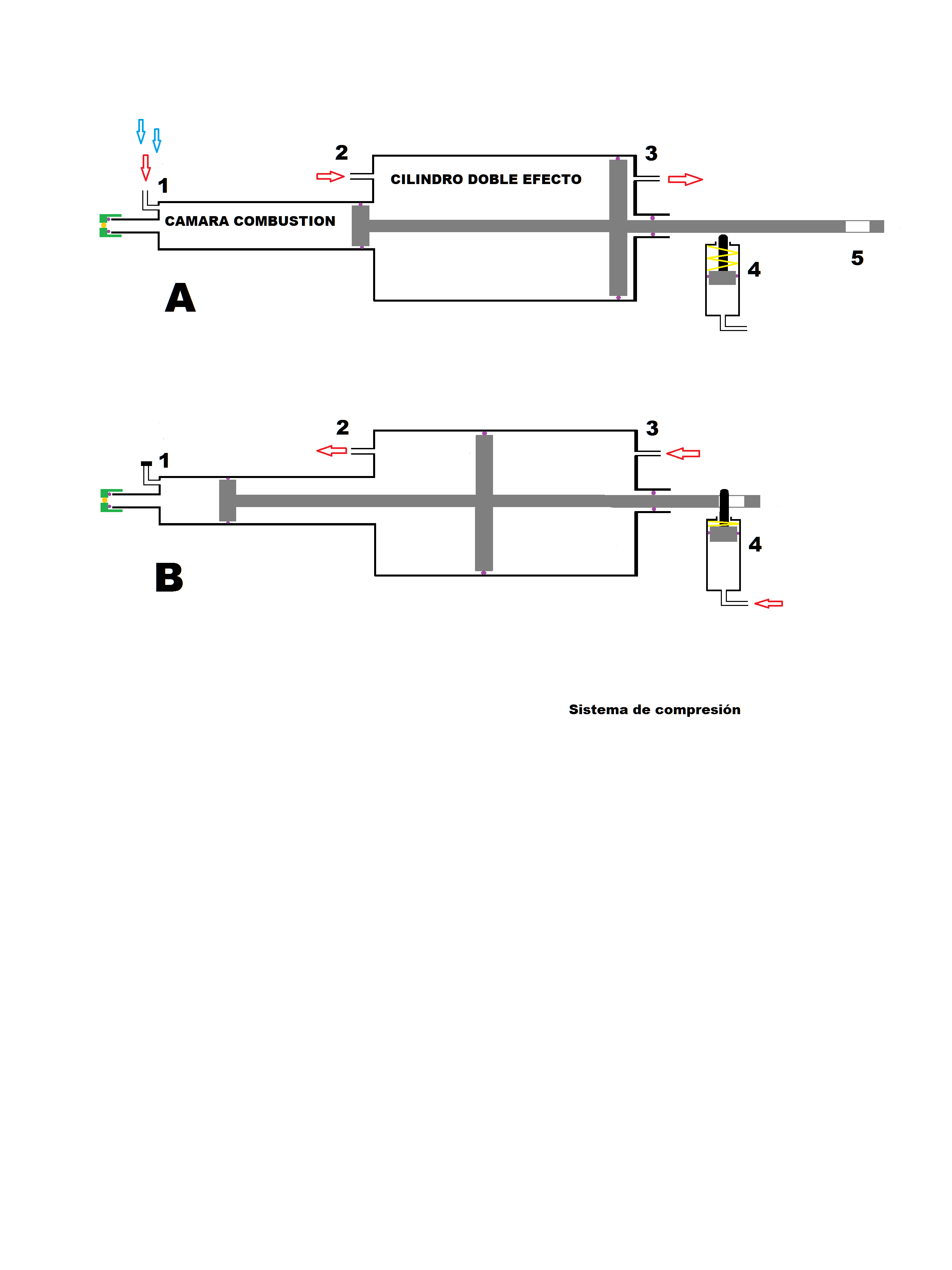 2

3

1

CILINDRO DOBLE EFECTO

CAMARA COMBUSTION

4

5

A

2

3

1

4

B

Sistema de compresión