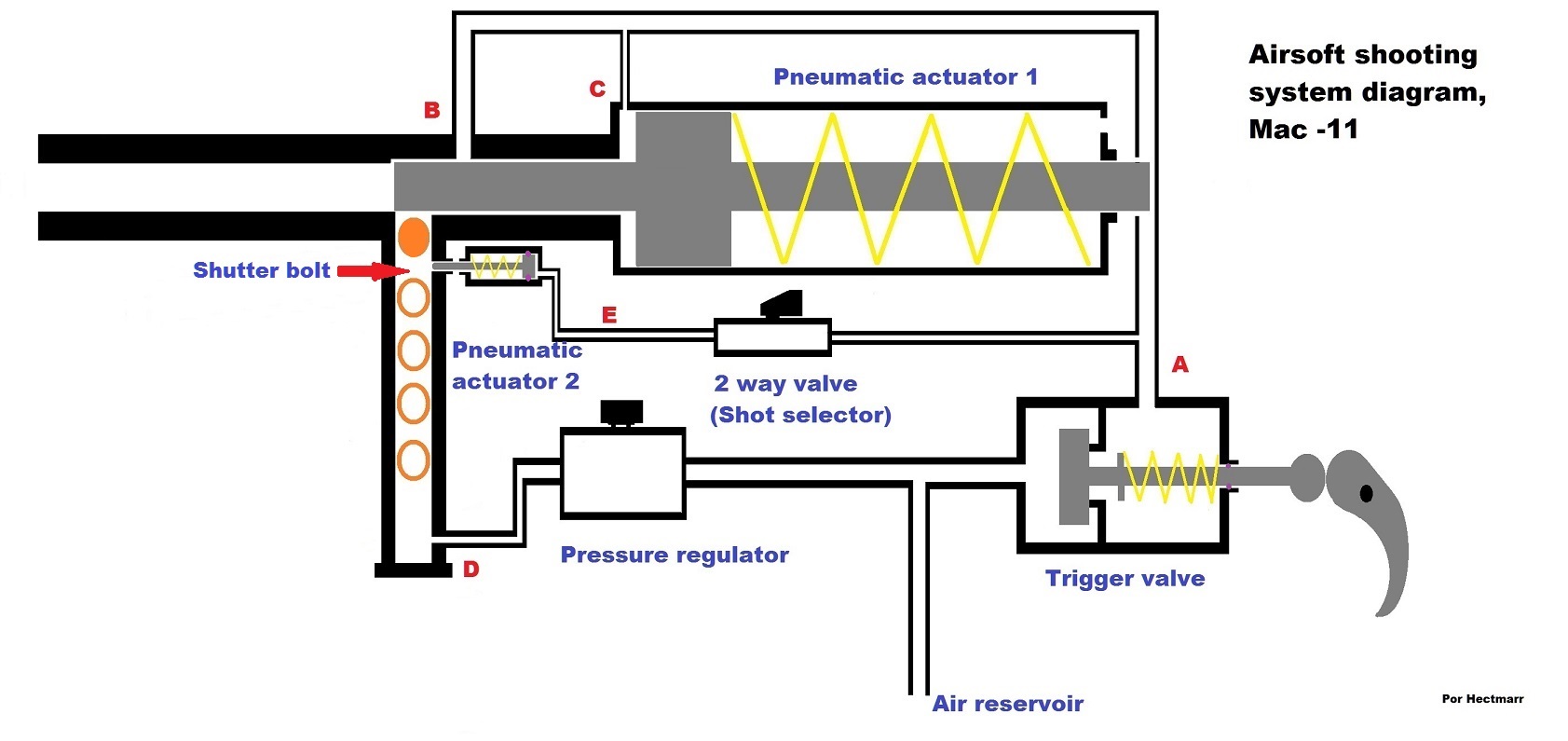 Airsoft shooting system diagram, Mac -11

Pneumatic actuator 1

B

C

Shutter bolt

E

Pneumatic actuator 2

2 way valve (Shot selector)

A

Pressure regulator

D

Trigger valve

Air reservoir

Por Hectmarr