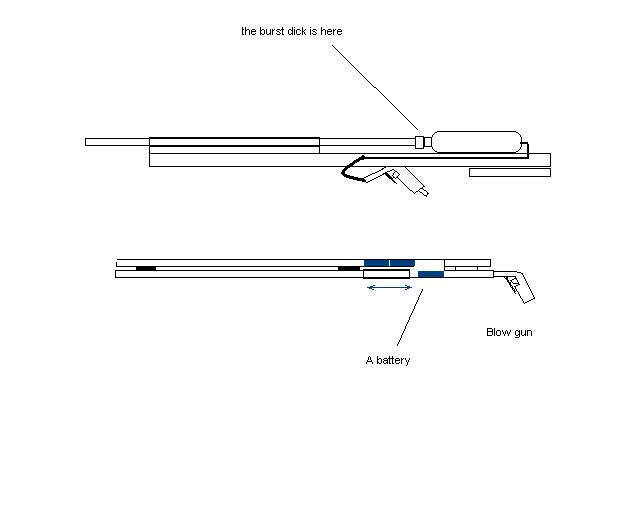 the burst dick is here

Blow gun

A battery