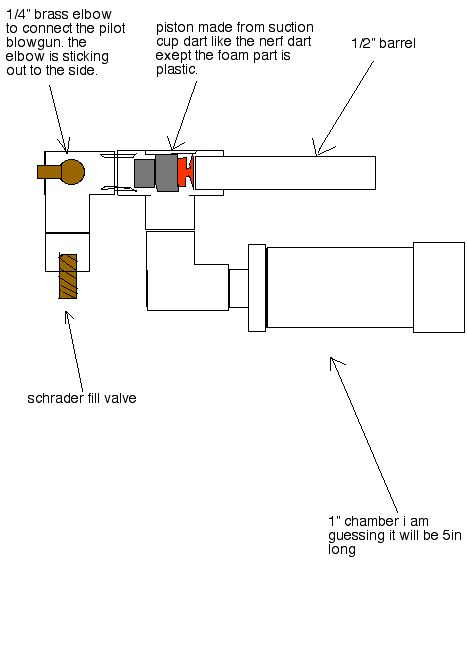 1/4" brass elbow to connect the pilot blowgun. the elbow is sticking out to the side.

piston made from suction cup dart like the nerf dart exept the foam part is plastic.

1/2" barrel

schrader fill valve

1" chamber i am guessing it will be 5in long