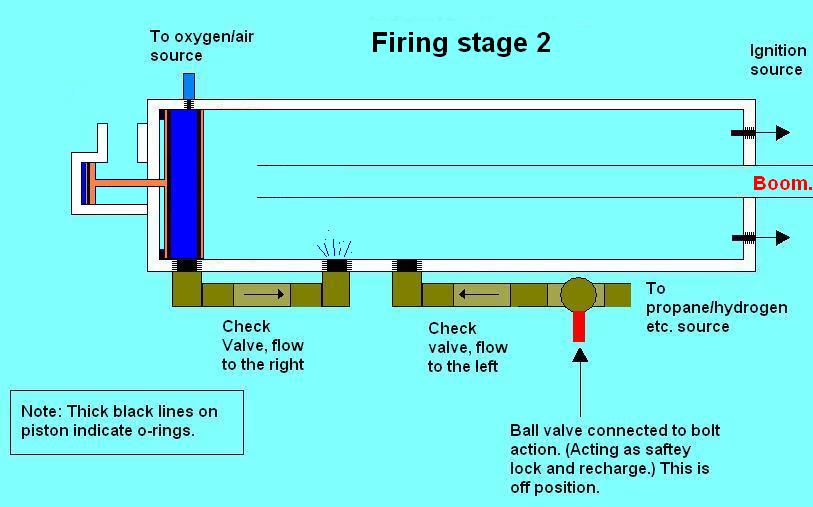 To oxygen/air source

Firing stage 2

Ignition source

Boom.

Check Valve, flow to the right

Check valve, flow to the left

To propane/hydrogen etc. source

Note: Thick black lines on piston indicate o-rings.

Ball valve connected to bolt action. (Acting as saftey lock and recharge.) This is off position.