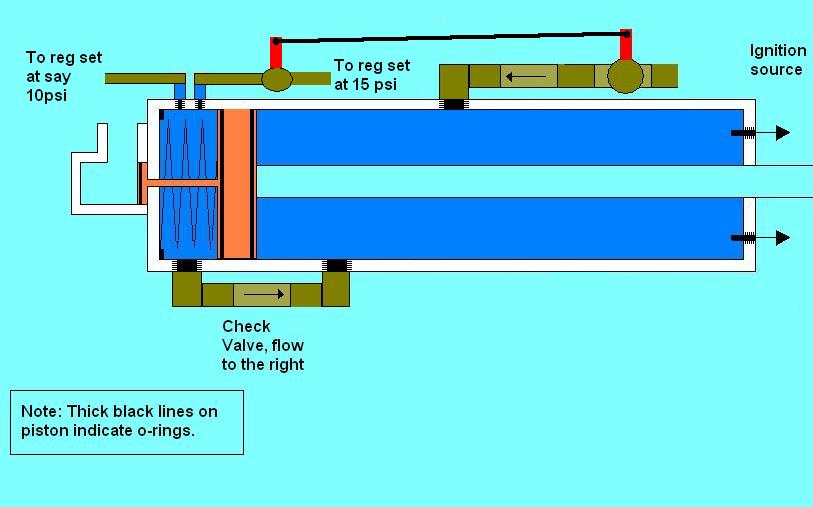 To reg set at say 10psi

To reg set at 15 psi

Ignition source

Check Valve, flow to the right

Note: Thick black lines on piston indicate o-rings.