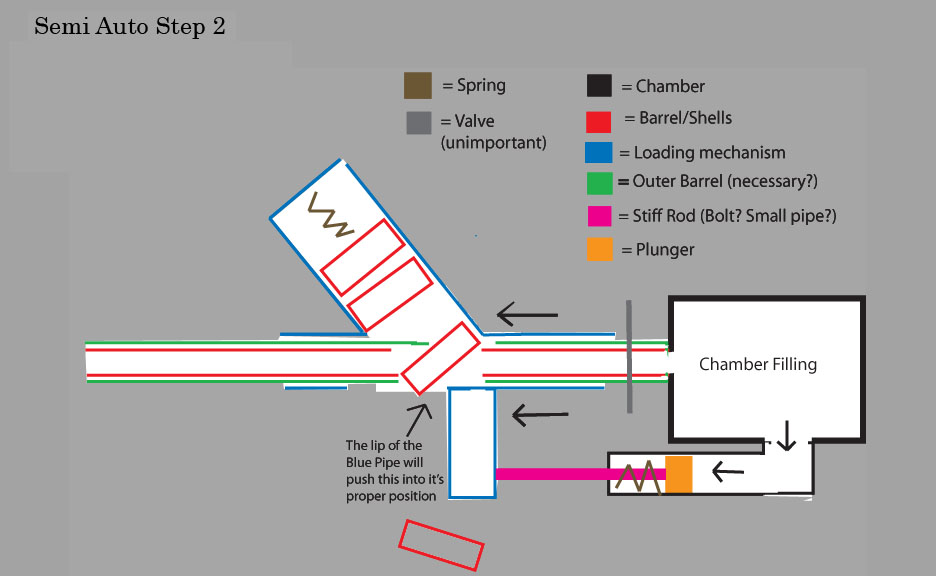 Semi Auto Step 2

= Spring
= Valve (unimportant)
= Chamber
= Barrel/Shells
= Loading mechanism
= Outer Barrel (necessary?)
= Stiff Rod (Bolt? Small pipe?)
= Plunger

Chamber Filling

The lip of the Blue Pipe will push this into it's proper position