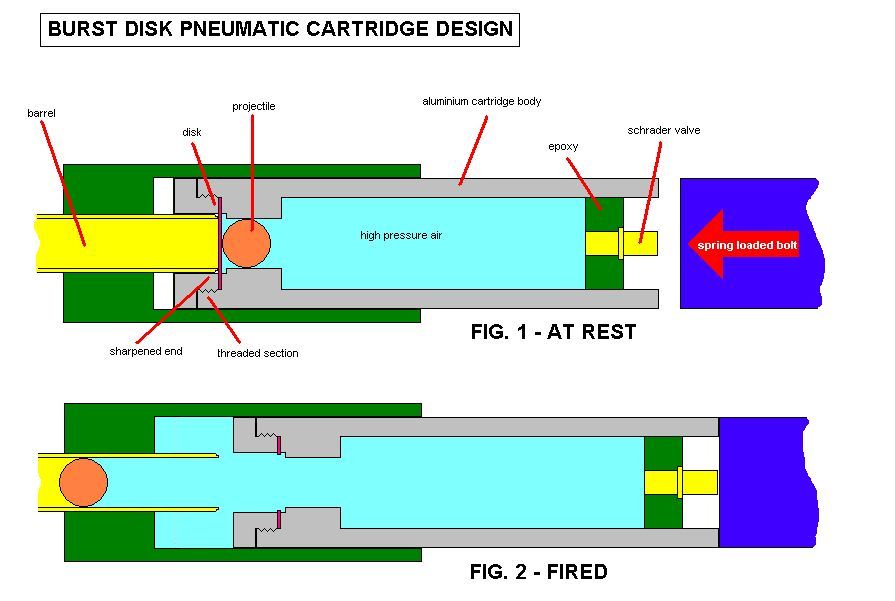 BURST DISK PNEUMATIC CARTRIDGE DESIGN

barrel

disk

projectile

aluminium cartridge body

epoxy

schrader valve

high pressure air

spring loaded bolt

sharpened end

threaded section

FIG. 1 - AT REST

FIG. 2 - FIRED