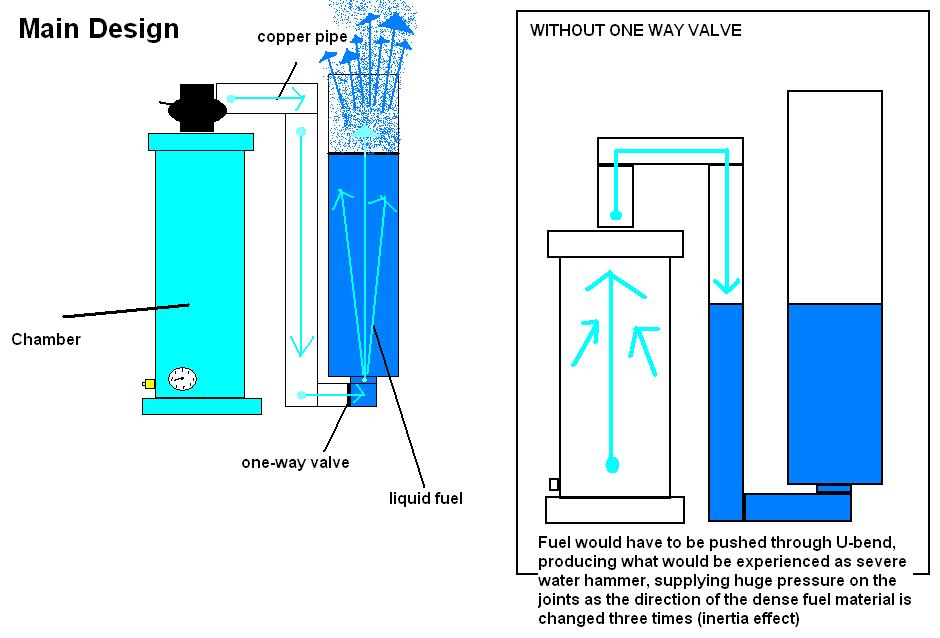 Main Design

copper pipe

Chamber

one-way valve

liquid fuel

WITHOUT ONE WAY VALVE

Fuel would have to be pushed through U-bend, producing what would be experienced as severe water hammer, supplying huge pressure on the joints as the direction of the dense fuel material is changed three times (inertia effect)