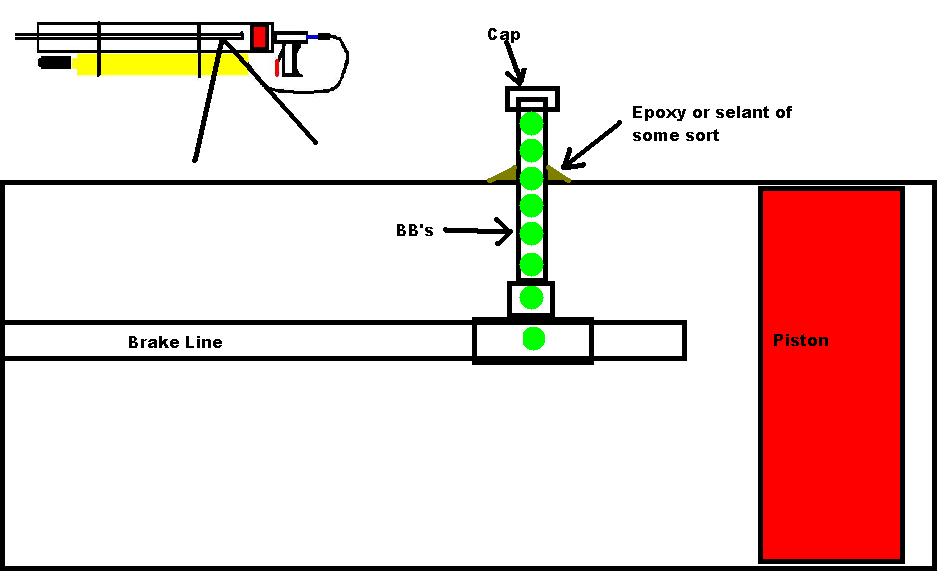 Cap

Epoxy or selant of some sort

BB's

Brake Line

Piston