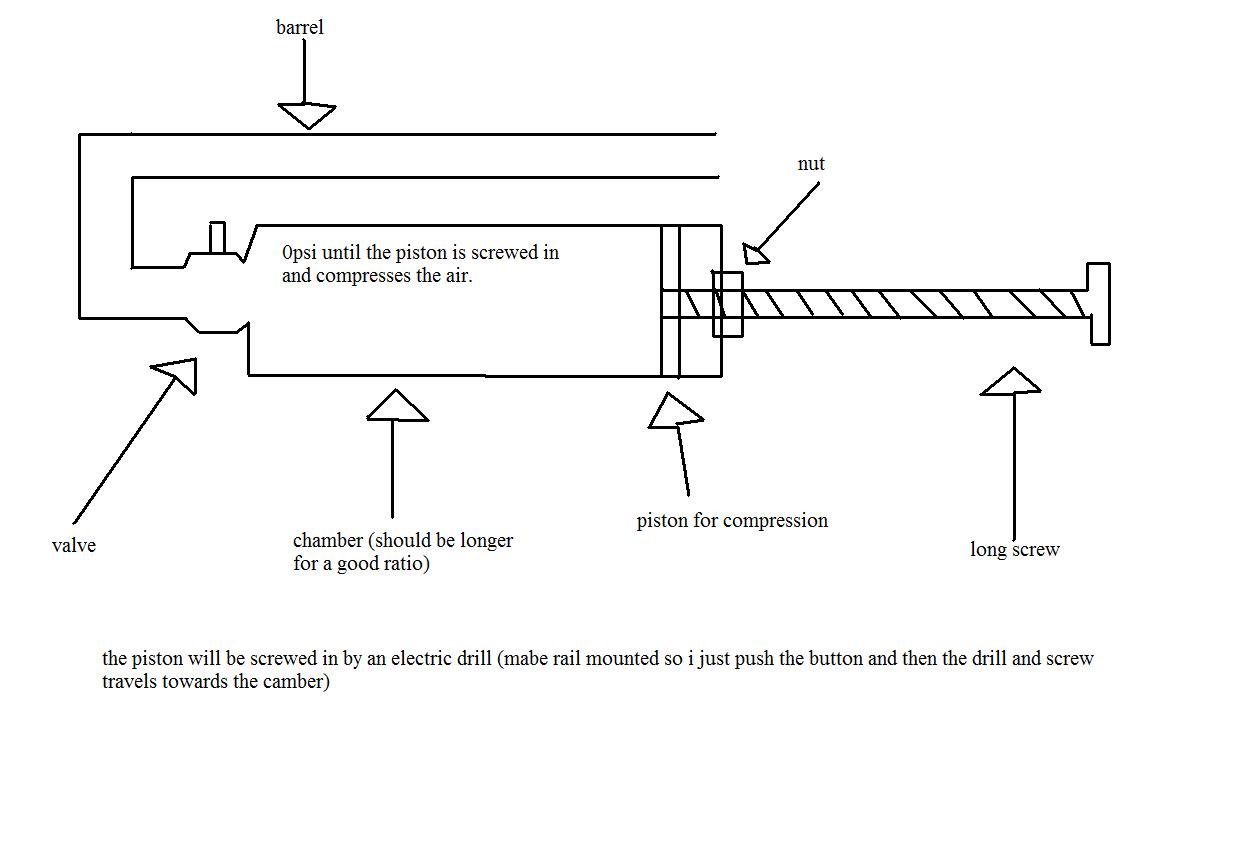 barrel

nut

0psi until the piston is screwed in and compresses the air.

valve

chamber (should be longer for a good ratio)

piston for compression

long screw

the piston will be screwed in by an electric drill (mabe rail mounted so i just push the button and then the drill and screw travels towards the camber)