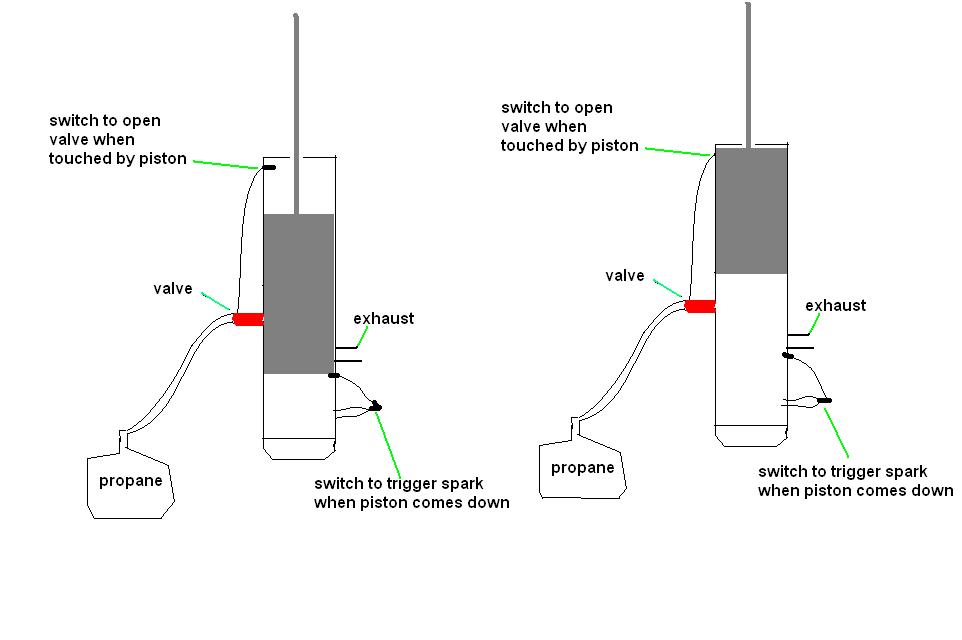 switch to open valve when touched by piston

valve

exhaust

propane

switch to trigger spark when piston comes down

switch to open valve when touched by piston

valve

exhaust

propane

switch to trigger spark when piston comes down