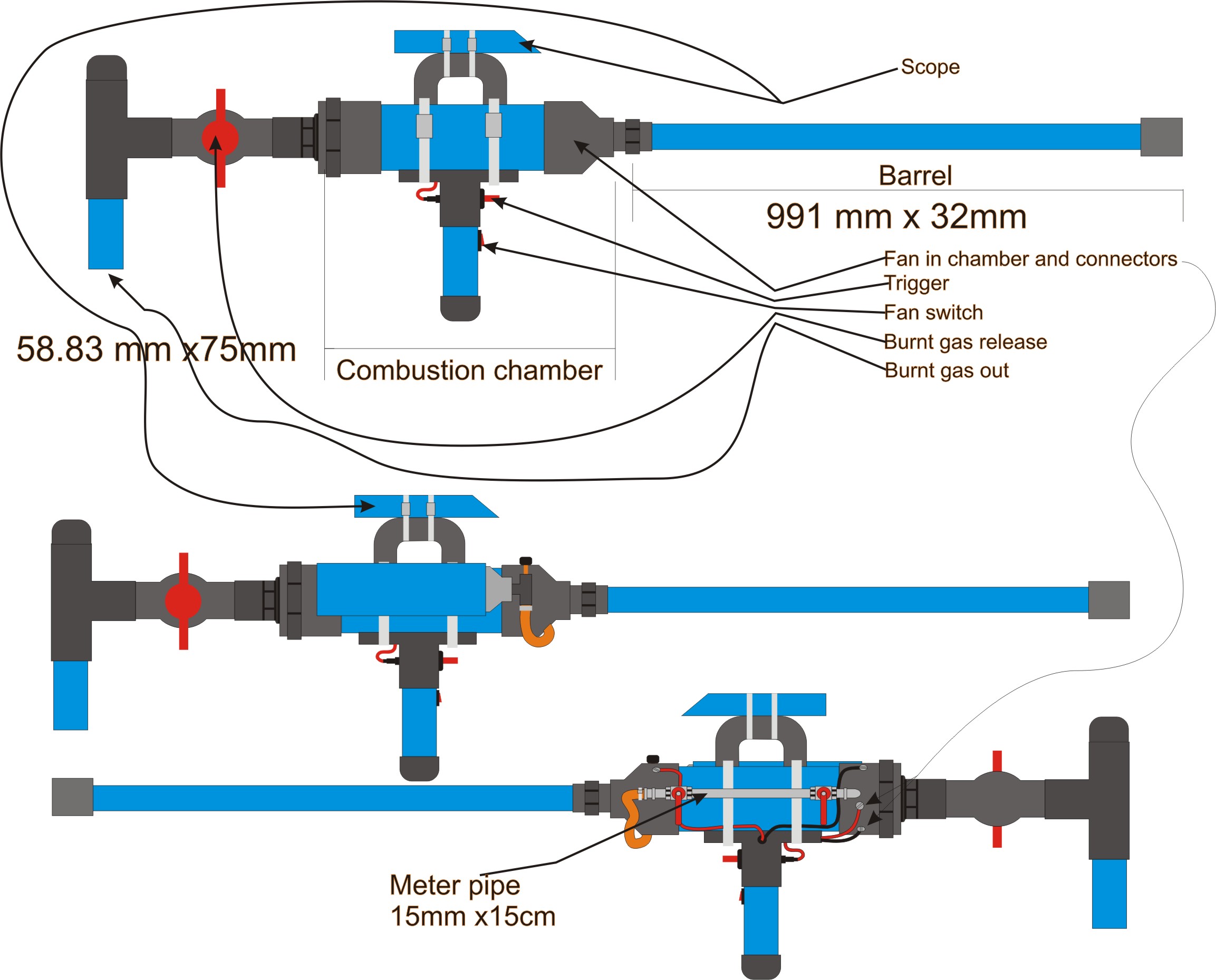 Scope

Barrel

991 mm x 32mm

Fan in chamber and connectors

Trigger

Fan switch

Burnt gas release

Burnt gas out

58.83 mm x75mm

Combustion chamber

Meter pipe
15mm x15cm